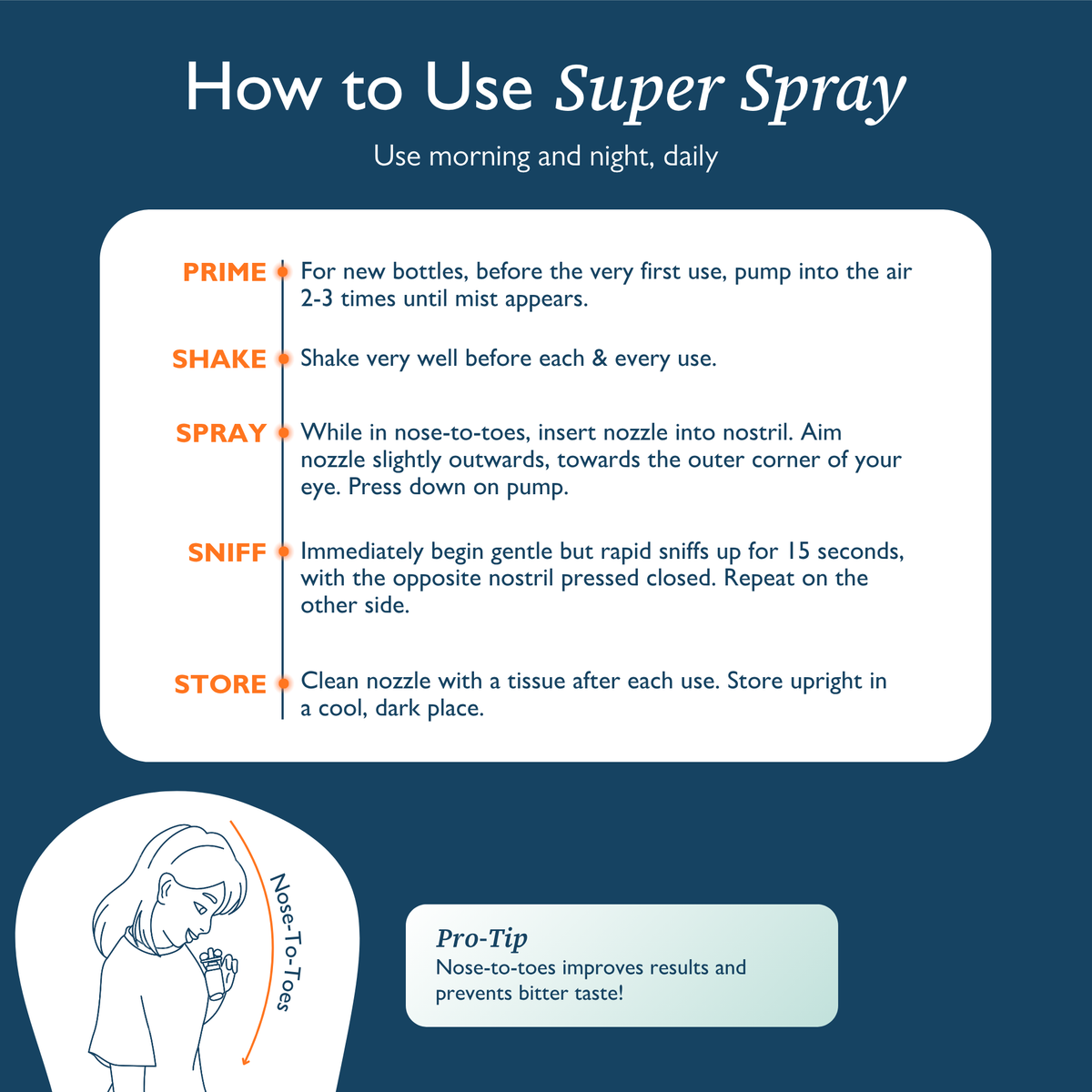 How to Use Super Spray

Use morning and night, daily

PRIME For new bottles, before the very first use, pump into the air 2-3 times until mist appears.

SHAKE Shake very well before each & every use.

SPRAY While in nose-to-toes, insert nozzle into nostril. Aim nozzle slightly outwards, towards the outer corner of your eye. Press down on pump.

SNIFF Immediately begin gentle but rapid sniffs up for 15 seconds, with the opposite nostril pressed closed. Repeat on the other side.

STORE Clean nozzle with a tissue after each use. Store upright in a cool, dark place.

Nose-To-Toes

Pro-Tip
Nose-to-toes improves results and prevents bitter taste!